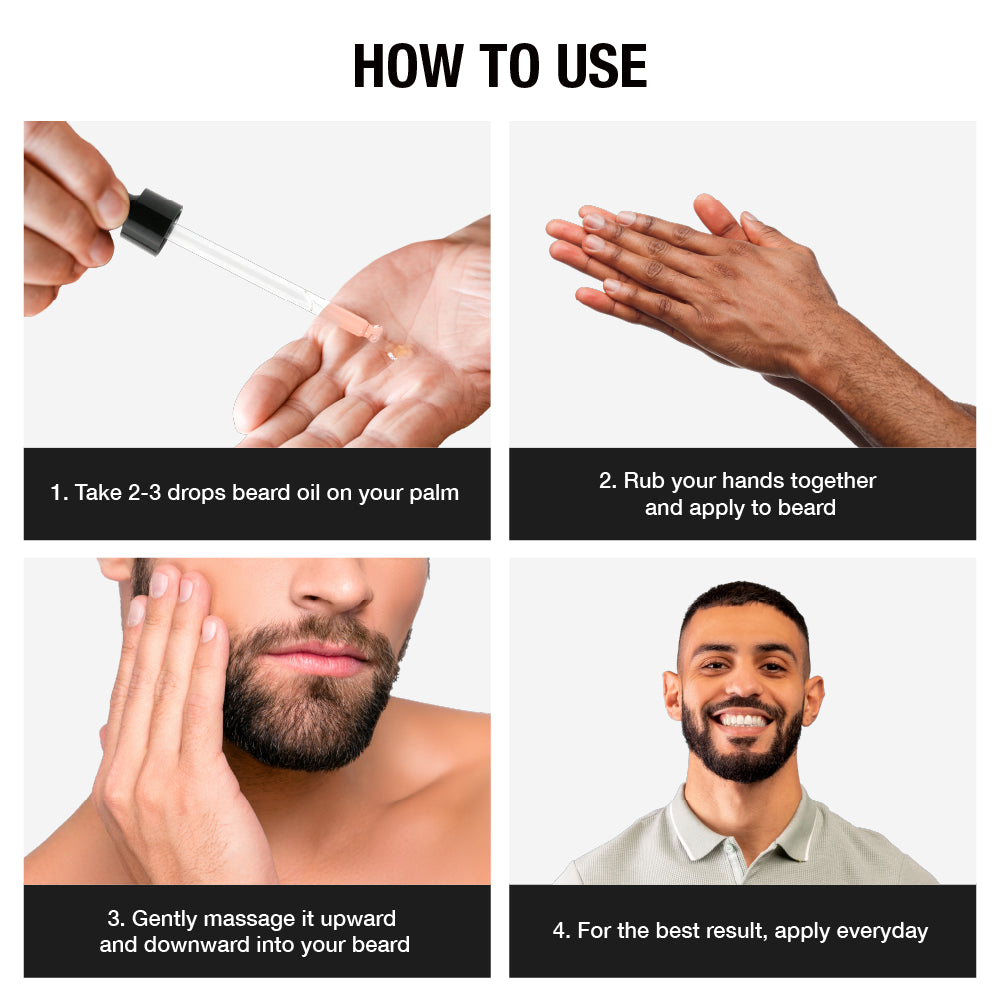 HOW TO USE

1. Take 2-3 drops beard oil on your palm

2. Rub your hands together and apply to beard

3. Gently massage it upward and downward into your beard

4. For the best result, apply everyday