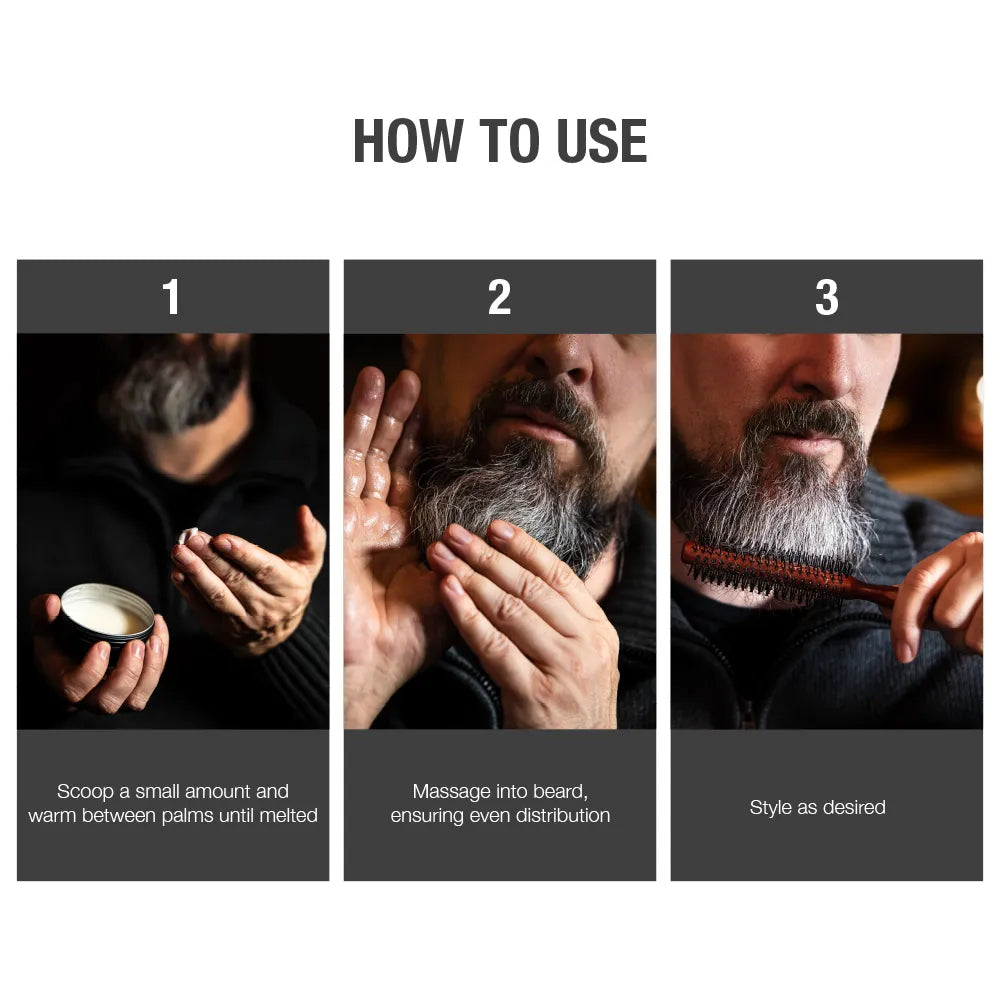 HOW TO USE

1

Scoop a small amount and warm between palms until melted

2

Massage into beard, ensuring even distribution

3

Style as desired