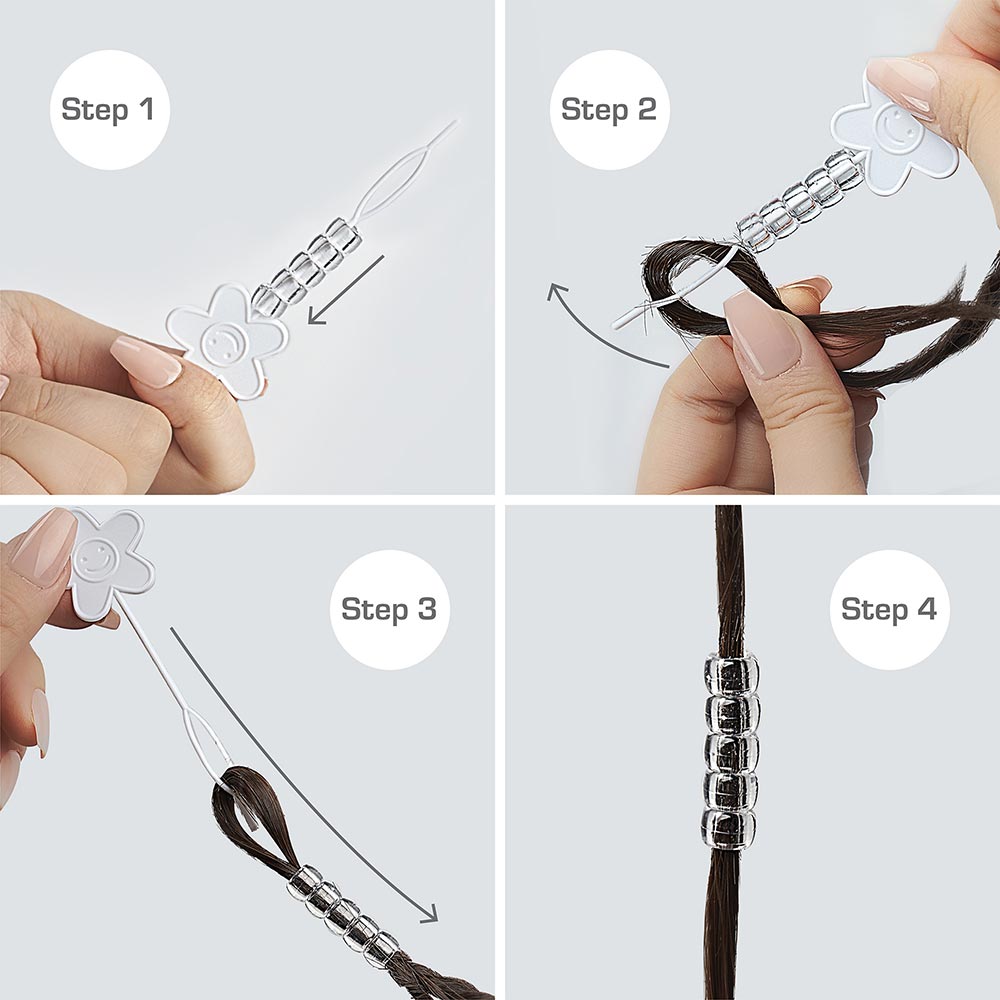 Step 1

Step 2

Step 3

Step 4