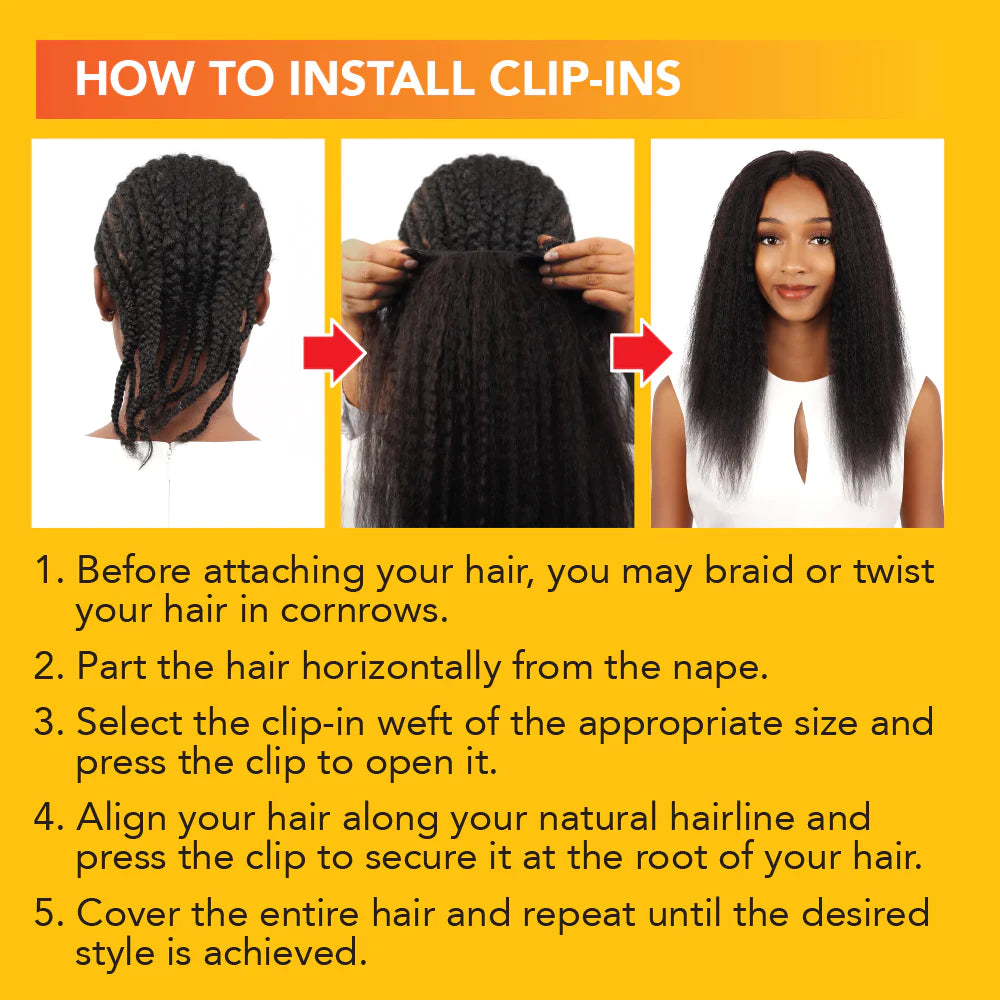 HOW TO INSTALL CLIP-INS

1. Before attaching your hair, you may braid or twist your hair in cornrows.

2. Part the hair horizontally from the nape.

3. Select the clip-in weft of the appropriate size and press the clip to open it.

4. Align your hair along your natural hairline and press the clip to secure it at the root of your hair.

5. Cover the entire hair and repeat until the desired style is achieved.