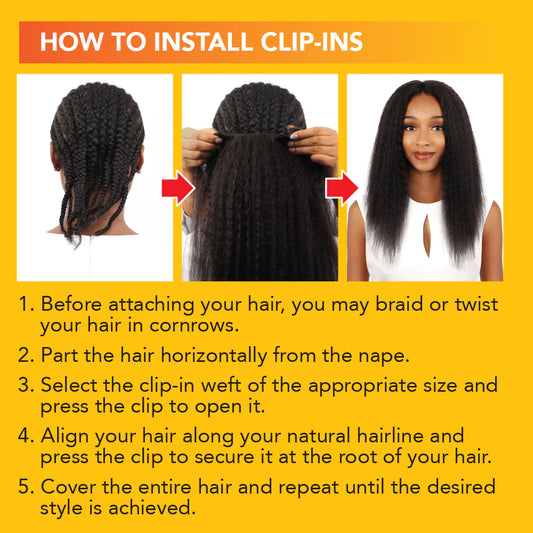 HOW TO INSTALL CLIP-INS

1. Before attaching your hair, you may braid or twist your hair in cornrows.

2. Part the hair horizontally from the nape.

3. Select the clip-in weft of the appropriate size and press the clip to open it.

4. Align your hair along your natural hairline and press the clip to secure it at the root of your hair.

5. Cover the entire hair and repeat until the desired style is achieved.